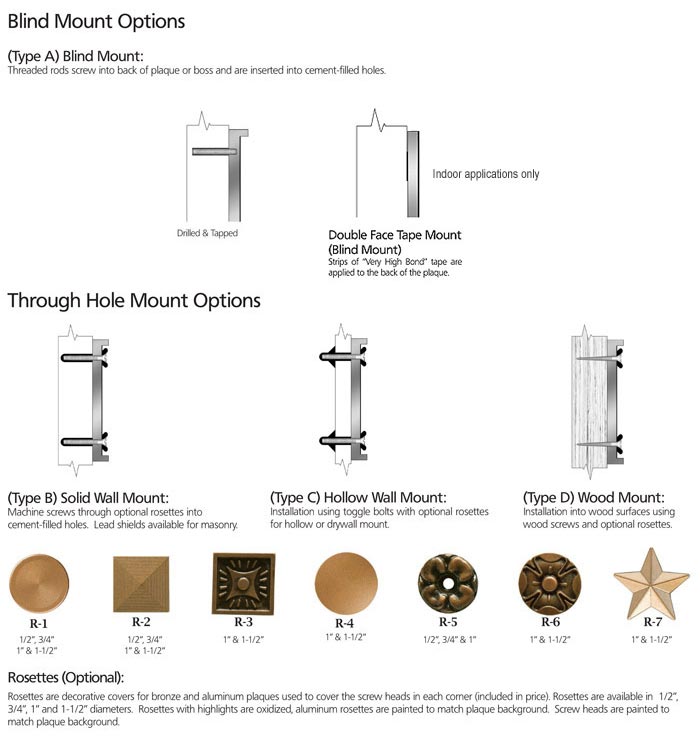 Blind Mount Options

(Type A) Blind Mount:
Threaded rods screw into back of plaque or boss and are inserted into cement-filled holes.

Drilled & Tapped

Indoor applications only

Double Face Tape Mount (Blind Mount)
Strips of "Very High Bond" tape are applied to the back of the plaque.

Through Hole Mount Options

(Type B) Solid Wall Mount:
Machine screws through optional rosettes into cement-filled holes. Lead shields available for masonry.

(Type C) Hollow Wall Mount:
Installation using toggle bolts with optional rosettes for hollow or drywall mount.

(Type D) Wood Mount:
Installation into wood surfaces using wood screws and optional rosettes.

R-1
1/2", 3/4"
1" & 1-1/2"

R-2
1/2", 3/4"
1" & 1-1/2"

R-3
1" & 1-1/2"

R-4
1" & 1-1/2"

R-5
1/2", 3/4" & 1"

R-6
1" & 1-1/2"

R-7
1" & 1-1/2"

Rosettes (Optional):
Rosettes are decorative covers for bronze and aluminum plaques used to cover the screw heads in each corner (included in price). Rosettes are available in 1/2", 3/4", 1" and 1-1/2" diameters. Rosettes with highlights are oxidized, aluminum rosettes are painted to match plaque background. Screw heads are painted to match plaque background.